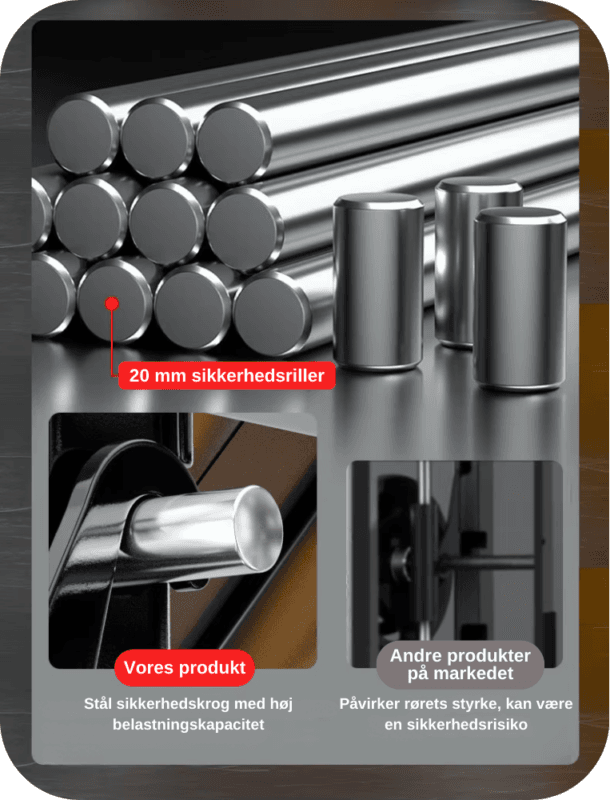 20 mm sikkerhedsriller

Vores produkt

Stål sikkerhedskrog med høj belastningskapacitet

Andre produkter på markedet

Påvirker rørets styrke, kan være en sikkerhedsrisiko